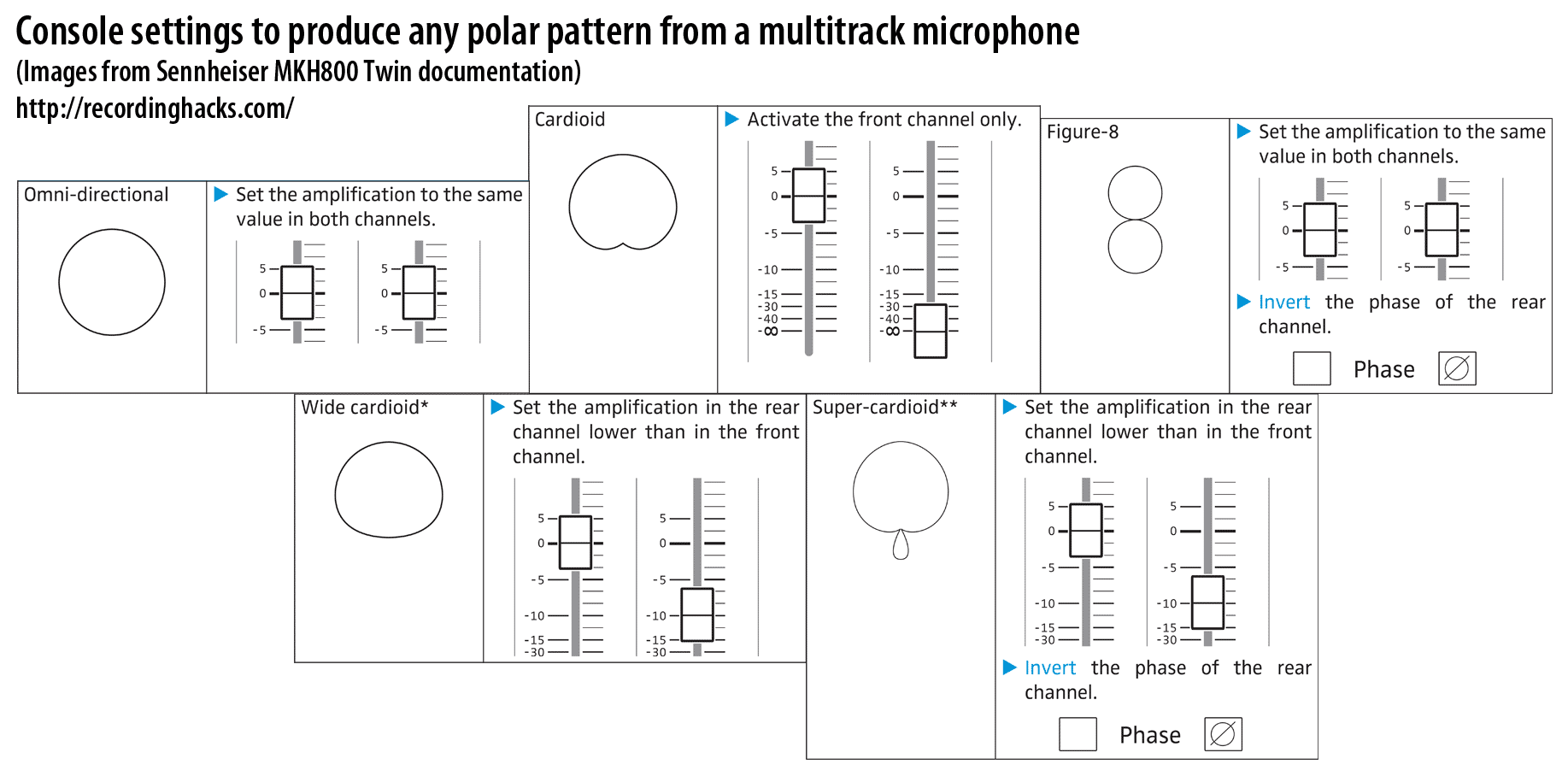 Console settings to produce any polar pattern from a multitrack microphone
(Images from Sennheiser MKH800 Twin documentation)
http://recordinghacks.com/

Omni-directional

▶ Set the amplification to the same value in both channels.

5
0
-5

5
0
-5

Cardioid

▶ Activate the front channel only.

5
0
-5
-10
-15
-30
-40
-∞

5
0
-5
-10
-15
-30
-40
-∞

Figure-8

▶ Set the amplification to the same value in both channels.

5
0
-5

5
0
-5

▶ Invert the phase of the rear channel.

Phase ∅

Wide cardioid*

▶ Set the amplification in the rear channel lower than in the front channel.

5
0
-5
-10
-15
-30

5
0
-5
-10
-15
-30

Super-cardioid**

▶ Set the amplification in the rear channel lower than in the front channel.

5
0
-5
-10
-15
-30

5
0
-5
-10
-15
-30

▶ Invert the phase of the rear channel.

Phase ∅